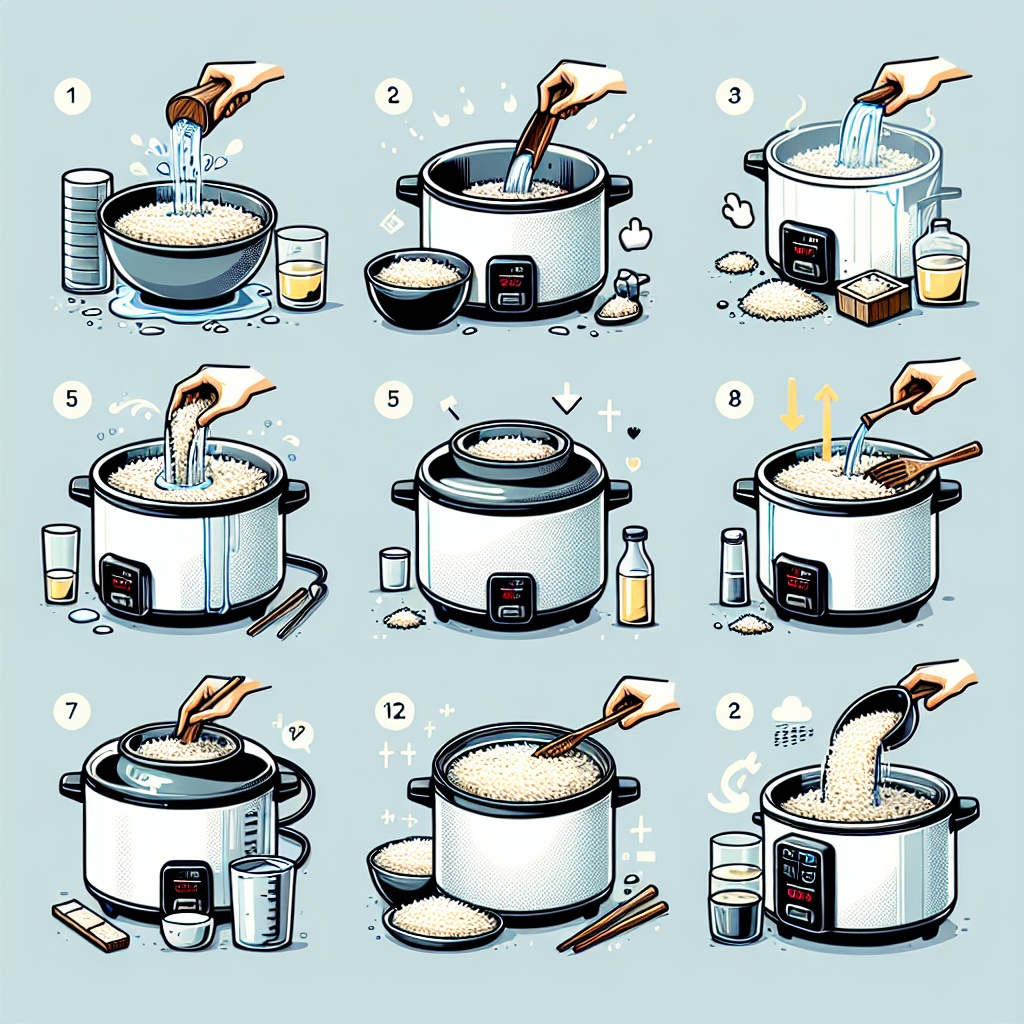 1

2

3

5

5

8

7

12

2